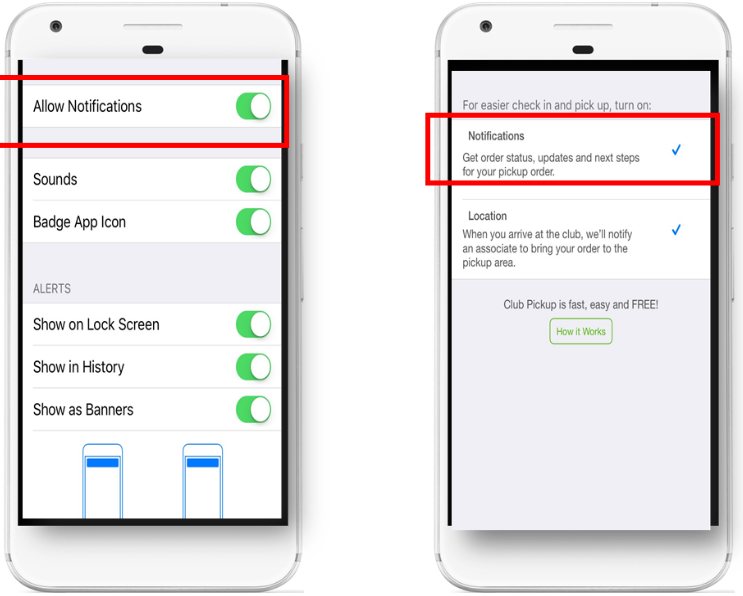 Allow Notifications

Sounds

Badge App Icon

ALERTS

Show on Lock Screen

Show in History

Show as Banners

For easier check in and pick up, turn on:

Notifications

Get order status, updates and next steps for your pickup order.

Location

When you arrive at the club, we'll notify an associate to bring your order to the pickup area.

Club Pickup is fast, easy and FREE!

How it Works